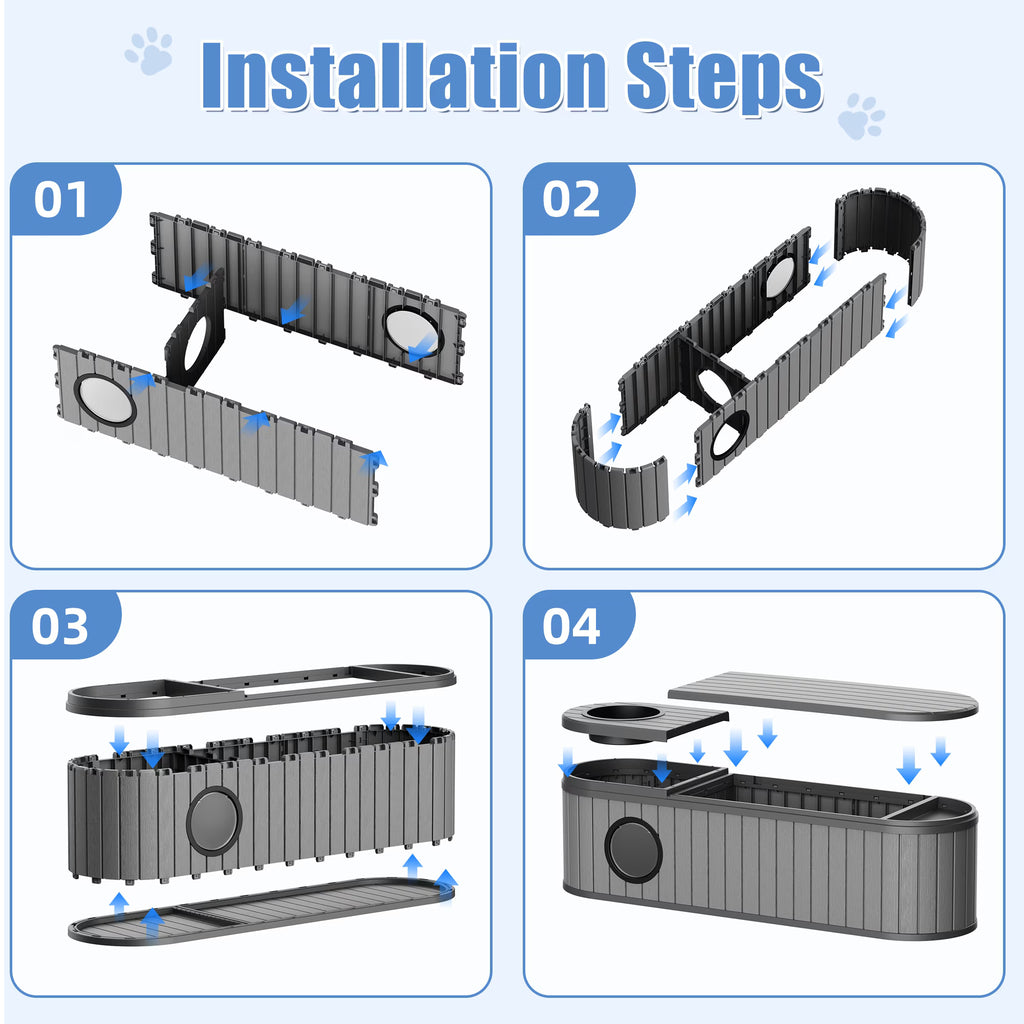 Installation Steps

01

02

03

04